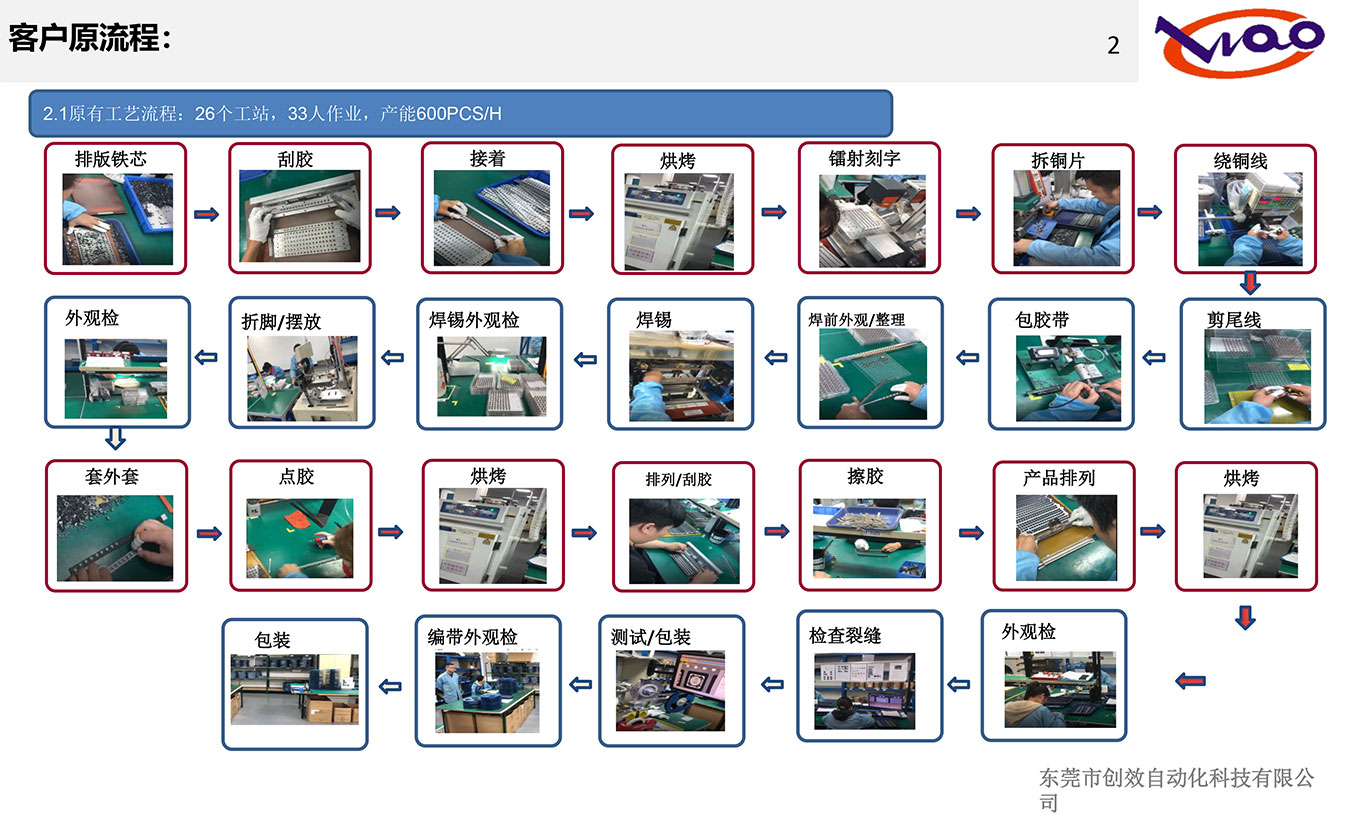 客户原流程：

2

2.1原有工艺流程：26个工站，33人作业，产能600PCS/H

排版铁芯

刮胶

接着

烘烤

镭射刻字

拆铜片

绕铜线

剪尾线

包胶带

焊前外观/整理

焊锡

焊锡外观检

折脚/摆放

外观检

套外套

点胶

烘烤

排列/刮胶

擦胶

产品排列

烘烤

外观检

检查裂缝

测试/包装

编带外观检

包装

东莞市创效自动化科技有限公司