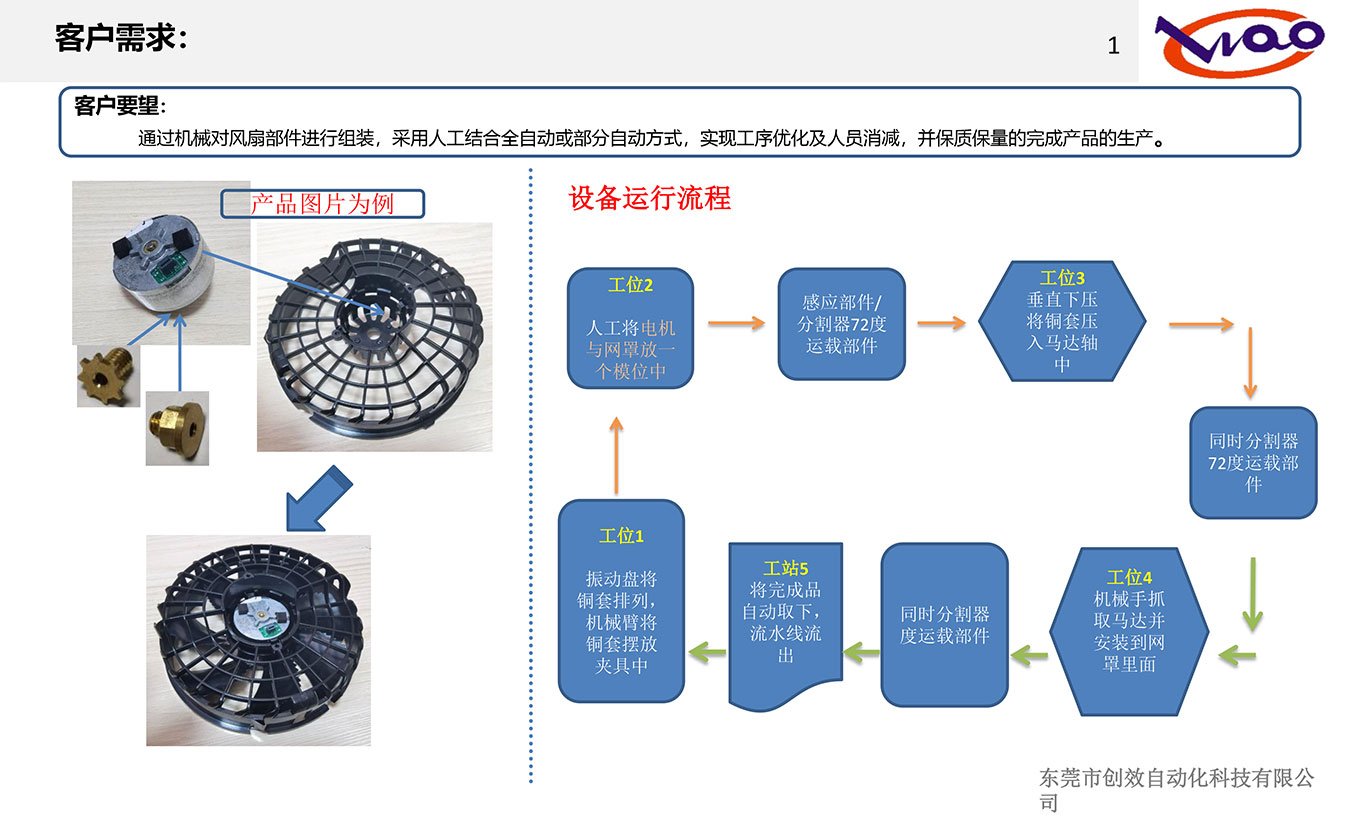 客户需求：

1

客户要望：
通过机械对风扇部件进行组装，采用人工结合全自动或部分自动方式，实现工序优化及人员消减，并保质保量的完成产品的生产。

产品图片为例

设备运行流程

工位2
人工将电机与网罩放一个模位中

感应部件/分割器72度运载部件

工位3
垂直下压将铜套压入马达轴中

同时分割器72度运载部件

工位4
机械手抓取马达并安装到网罩里面

同时分割器度运载部件

工站5
将完成品自动取下，流水线流出

工位1
振动盘将铜套排列，机械臂将铜套摆放夹具中

东莞市创效自动化科技有限公司